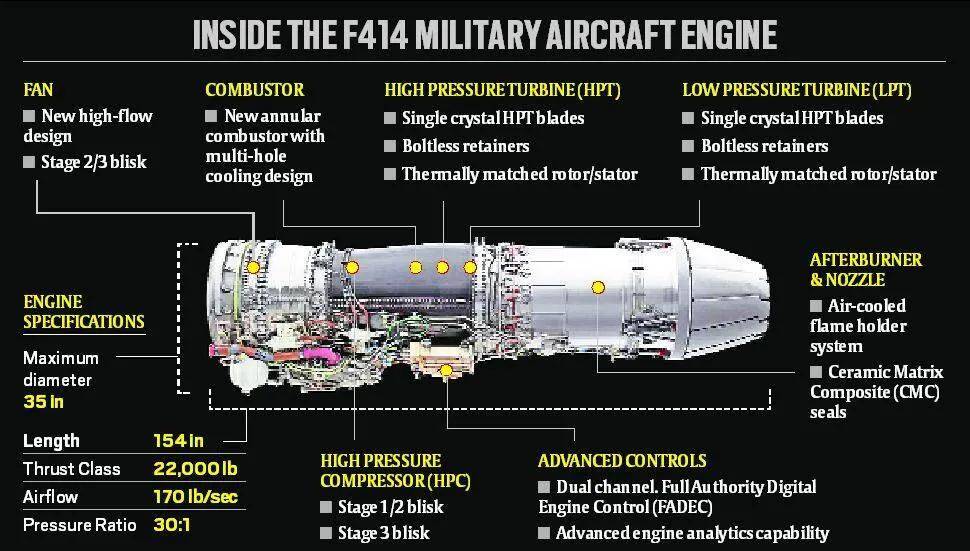 INSIDE THE F414 MILITARY AIRCRAFT ENGINE

FAN
■ New high-flow design
■ Stage 2/3 blisk

COMBUSTOR
■ New annular combustor with multi-hole cooling design

HIGH PRESSURE TURBINE (HPT)
■ Single crystal HPT blades
■ Boltless retainers
■ Thermally matched rotor/stator

LOW PRESSURE TURBINE (LPT)
■ Single crystal HPT blades
■ Boltless retainers
■ Thermally matched rotor/stator

AFTERBURNER & NOZZLE
■ Air-cooled flame holder system
■ Ceramic Matrix Composite (CMC) seals

ENGINE SPECIFICATIONS

Maximum diameter
35 in

| Length | 154 in |
|---|---|
| Thrust Class | 22,000 lb |
| Airflow | 170 lb/sec |
| Pressure Ratio | 30:1 |

HIGH PRESSURE COMPRESSOR (HPC)
■ Stage 1/2 blisk
■ Stage 3 blisk

ADVANCED CONTROLS
■ Dual channel. Full Authority Digital Engine Control (FADEC)
■ Advanced engine analytics capability